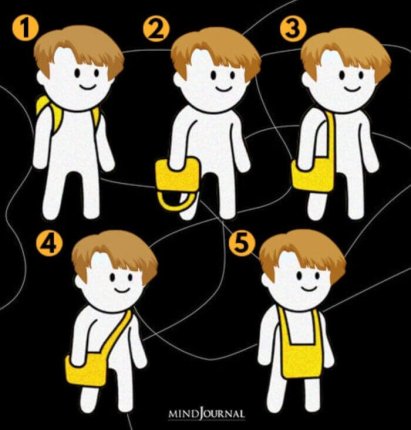 1
2
3
4
5
MINDJOURNAL