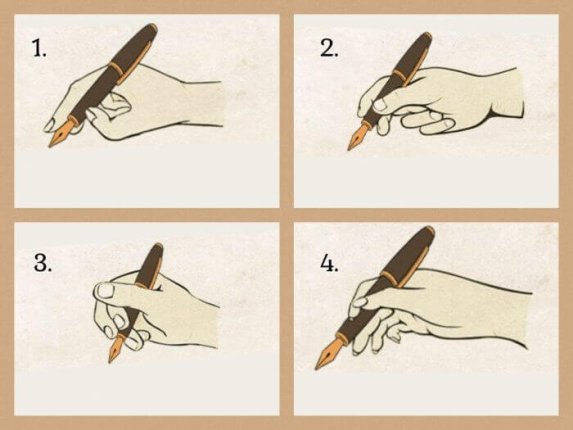 1.

2.

3.

4.