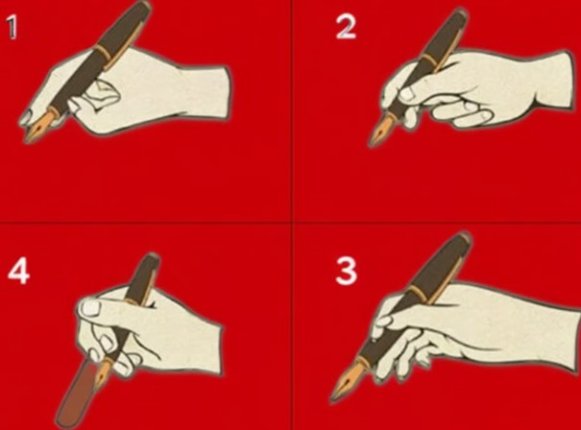 1

2

4

3